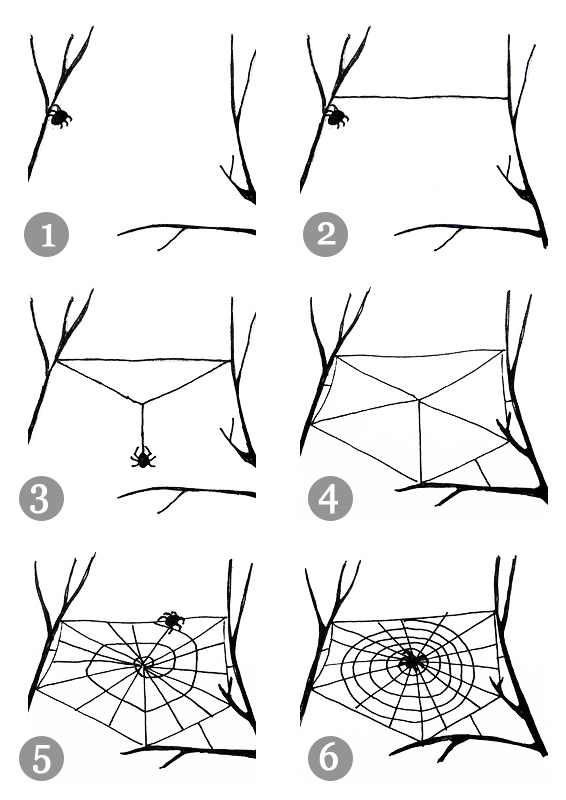 1
2
3
4
5
6